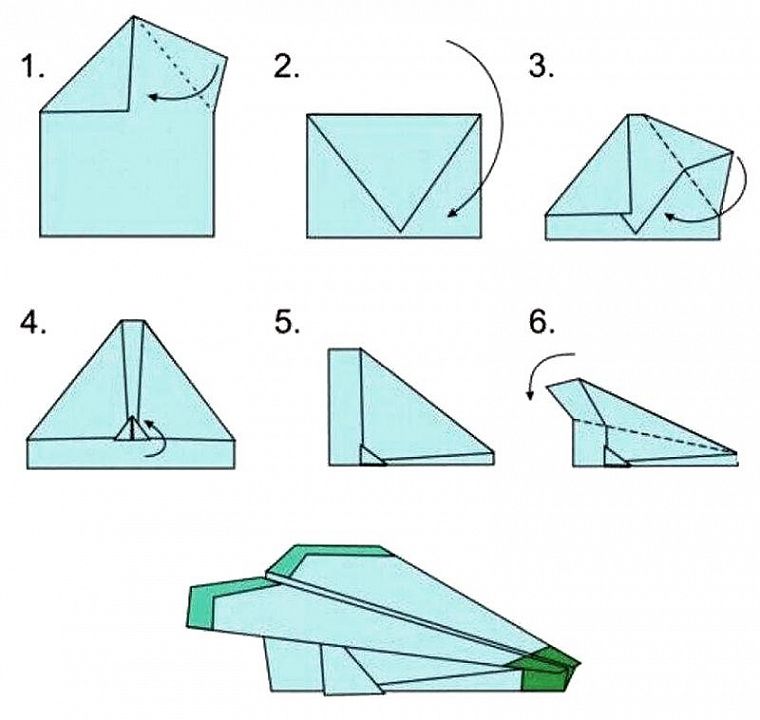 1.

2.

3.

4.

5.

6.